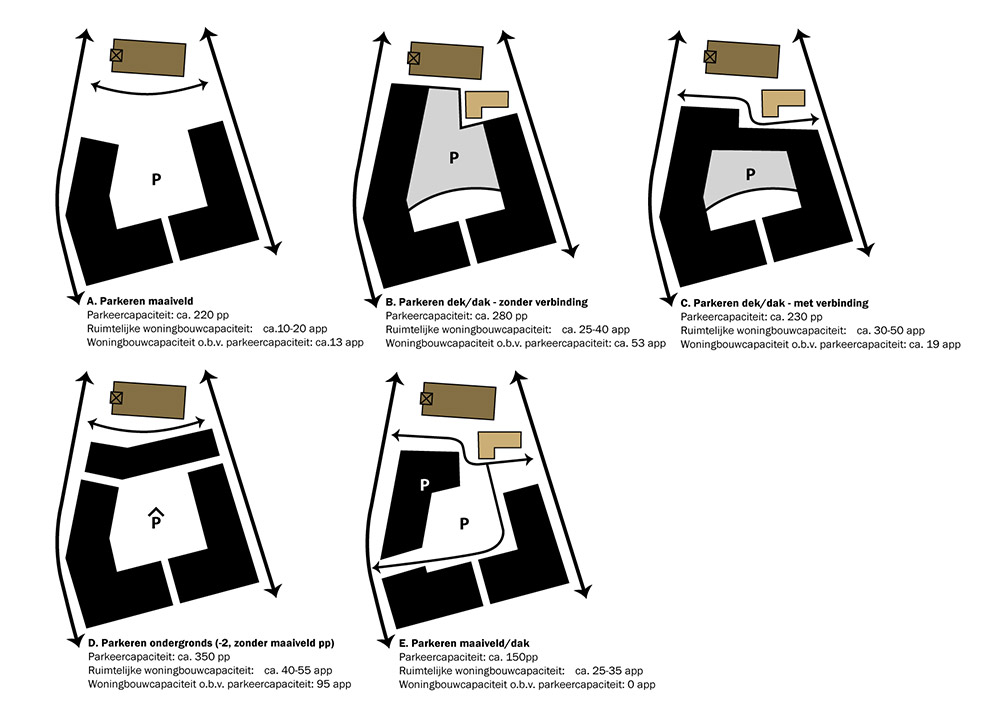 P

A. Parkeren maaiveld
Parkeercapaciteit: ca. 220 pp
Ruimtelijke woningbouwcapaciteit: ca.10-20 app
Woningbouwcapaciteit o.b.v. parkeercapaciteit: ca.13 app

P

B. Parkeren dek/dak - zonder verbinding
Parkeercapaciteit: ca. 280 pp
Ruimtelijke woningbouwcapaciteit: ca. 25-40 app
Woningbouwcapaciteit o.b.v. parkeercapaciteit: ca. 53 app

P

C. Parkeren dek/dak - met verbinding
Parkeercapaciteit: ca. 230 pp
Ruimtelijke woningbouwcapaciteit: ca. 30-50 app
Woningbouwcapaciteit o.b.v. parkeercapaciteit: ca. 19 app

P

D. Parkeren ondergronds (-2, zonder maaiveld pp)
Parkeercapaciteit: ca. 350 pp
Ruimtelijke woningbouwcapaciteit: ca. 40-55 app
Woningbouwcapaciteit o.b.v. parkeercapaciteit: 95 app

P

P

E. Parkeren maaiveld/dak
Parkeercapaciteit: ca. 150pp
Ruimtelijke woningbouwcapaciteit: ca. 25-35 app
Woningbouwcapaciteit o.b.v. parkeercapaciteit: 0 app